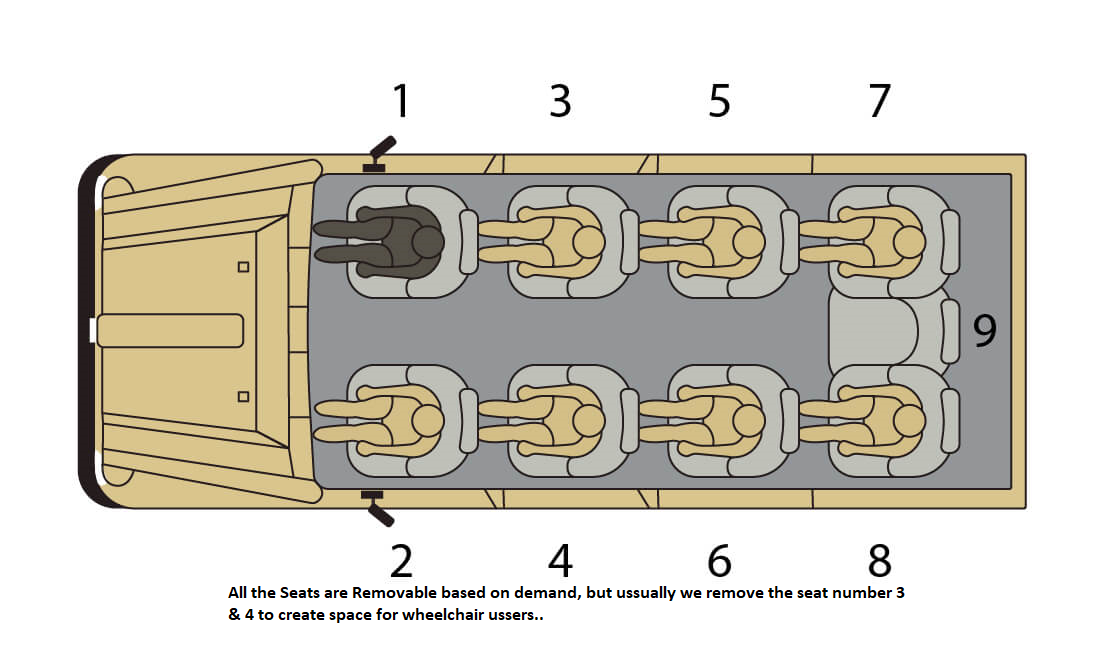 1 3 5 7

9

2 4 6 8

All the Seats are Removable based on demand, but ussually we remove the seat number 3 & 4 to create space for wheelchair ussers..